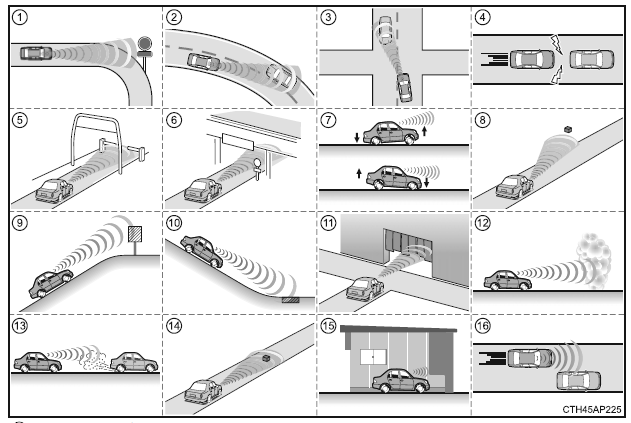 1

2

3

4

5

6

7

8

9

10

11

12

13

14

15

16

CTH45AP225