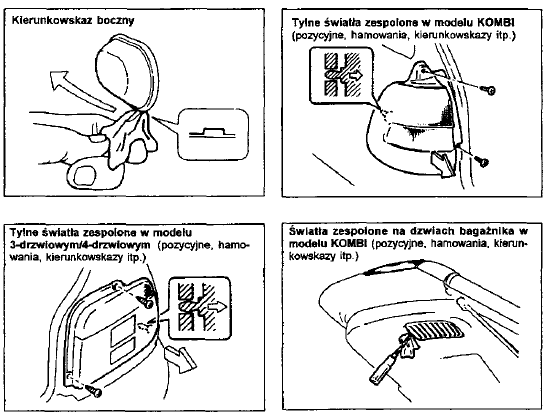 Kierunkowskaz boczny

Tylne światła zespolone w modelu KOMBI (pozycyjne, hamowania, kierunkowskazy itp.)

Tylne światła zespolone w modelu 3-drzwiowym/4-drzwiowym (pozycyjne, hamowania, kierunkowskazy itp.)

Światła zespolone na dzwiach bagażnika w modelu KOMBI (pozycyjne, hamowania, kierunkowskazy itp.)