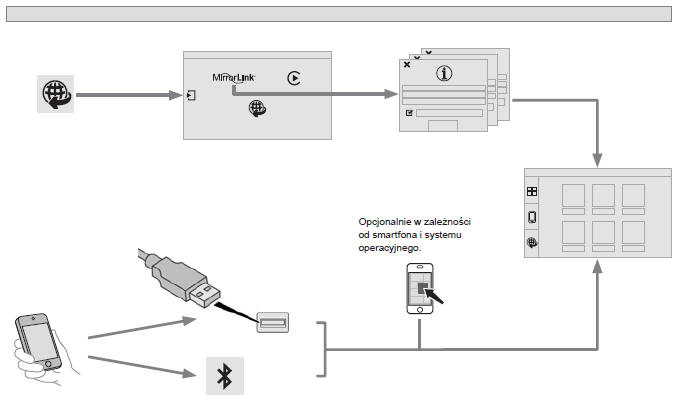 MirrorLink

Opcjonalnie w zależności od smartfona i systemu operacyjnego.